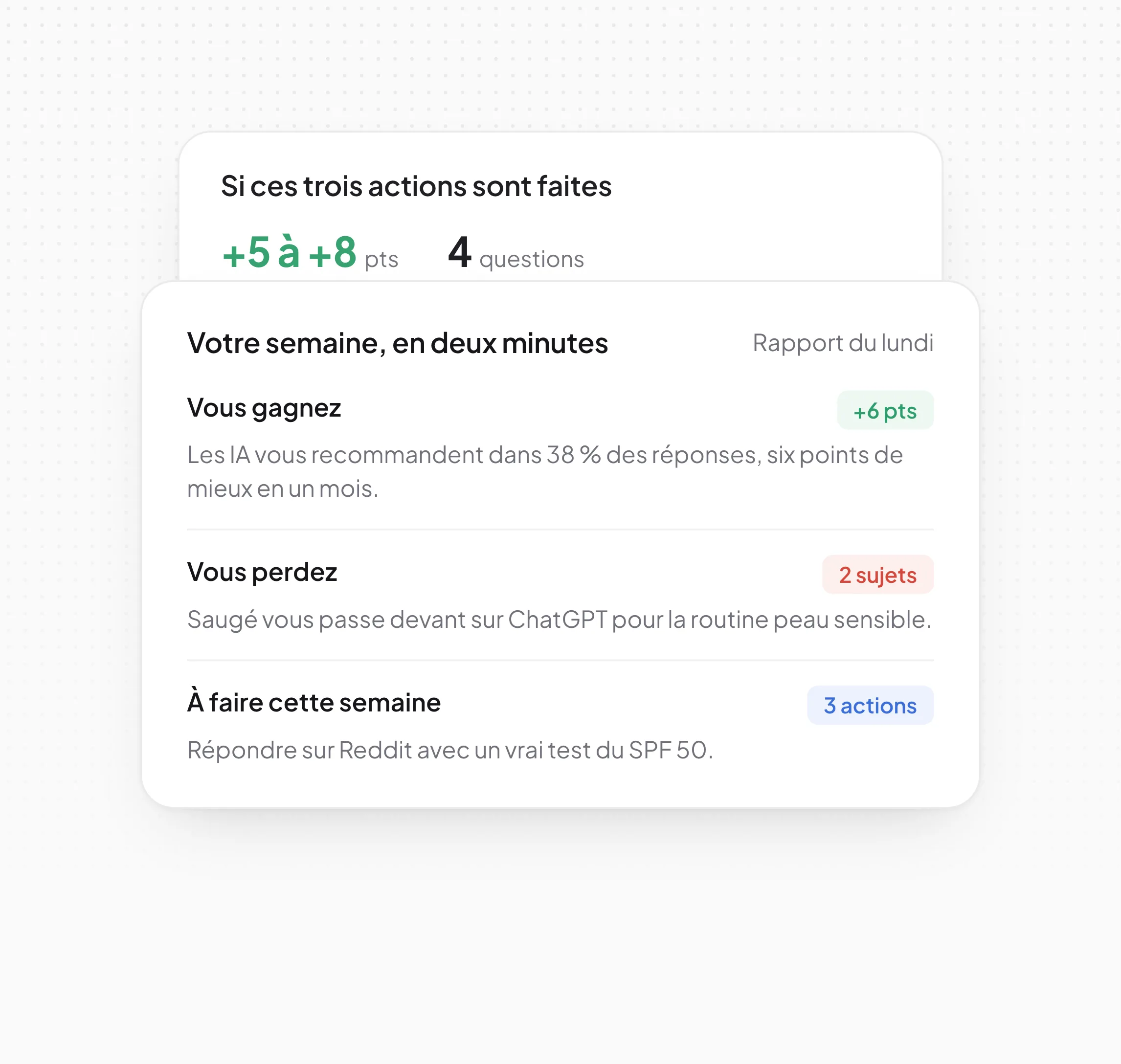 Si ces trois actions sont faites

+5 à +8 pts 4 questions

Votre semaine, en deux minutes

Rapport du lundi

Vous gagnez

+6 pts

Les IA vous recommandent dans 38 % des réponses, six points de mieux en un mois.

Vous perdez

2 sujets

Saugé vous passe devant sur ChatGPT pour la routine peau sensible.

À faire cette semaine

3 actions

Répondre sur Reddit avec un vrai test du SPF 50.